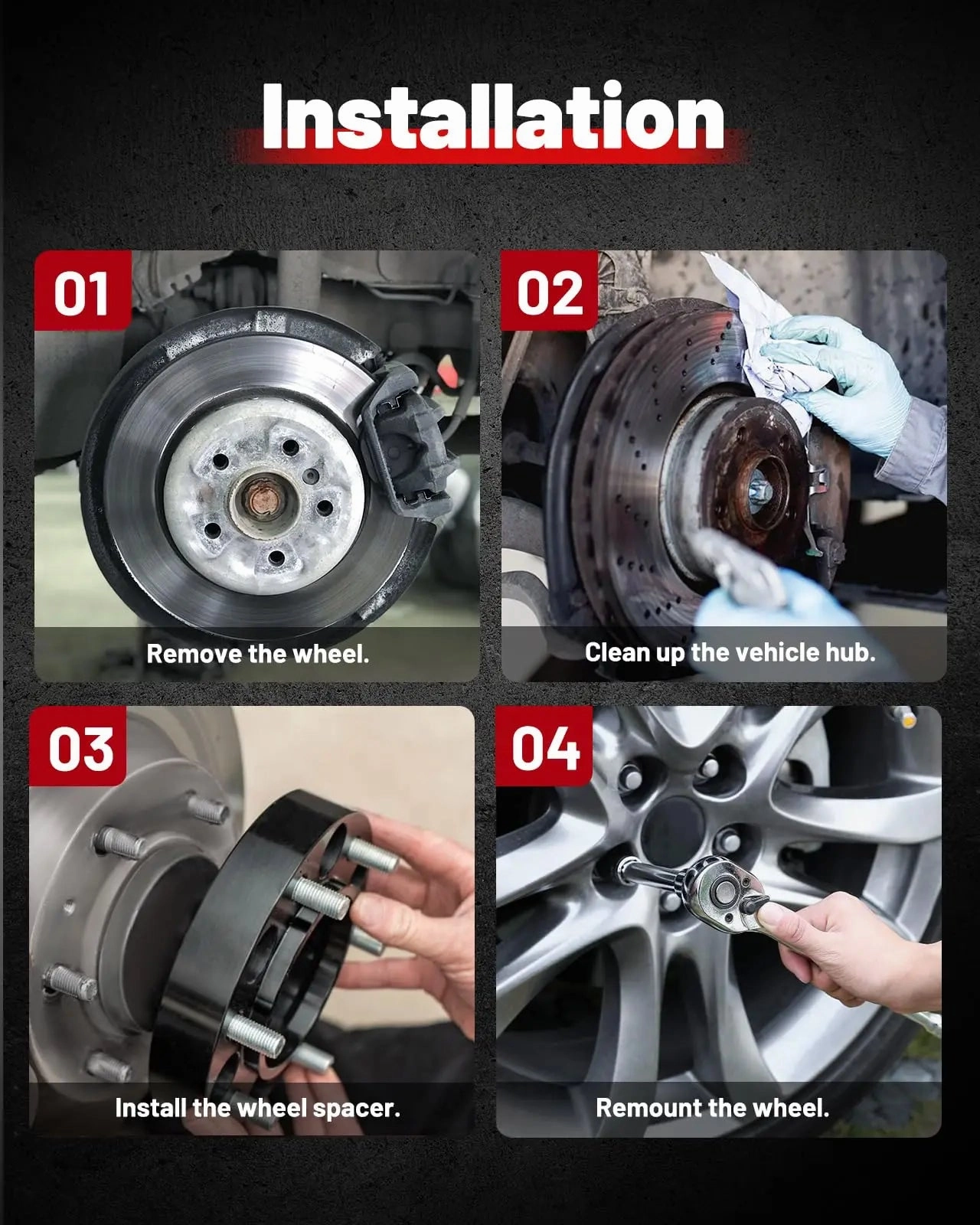 Installation

01
Remove the wheel.

02
Clean up the vehicle hub.

03
Install the wheel spacer.

04
Remount the wheel.