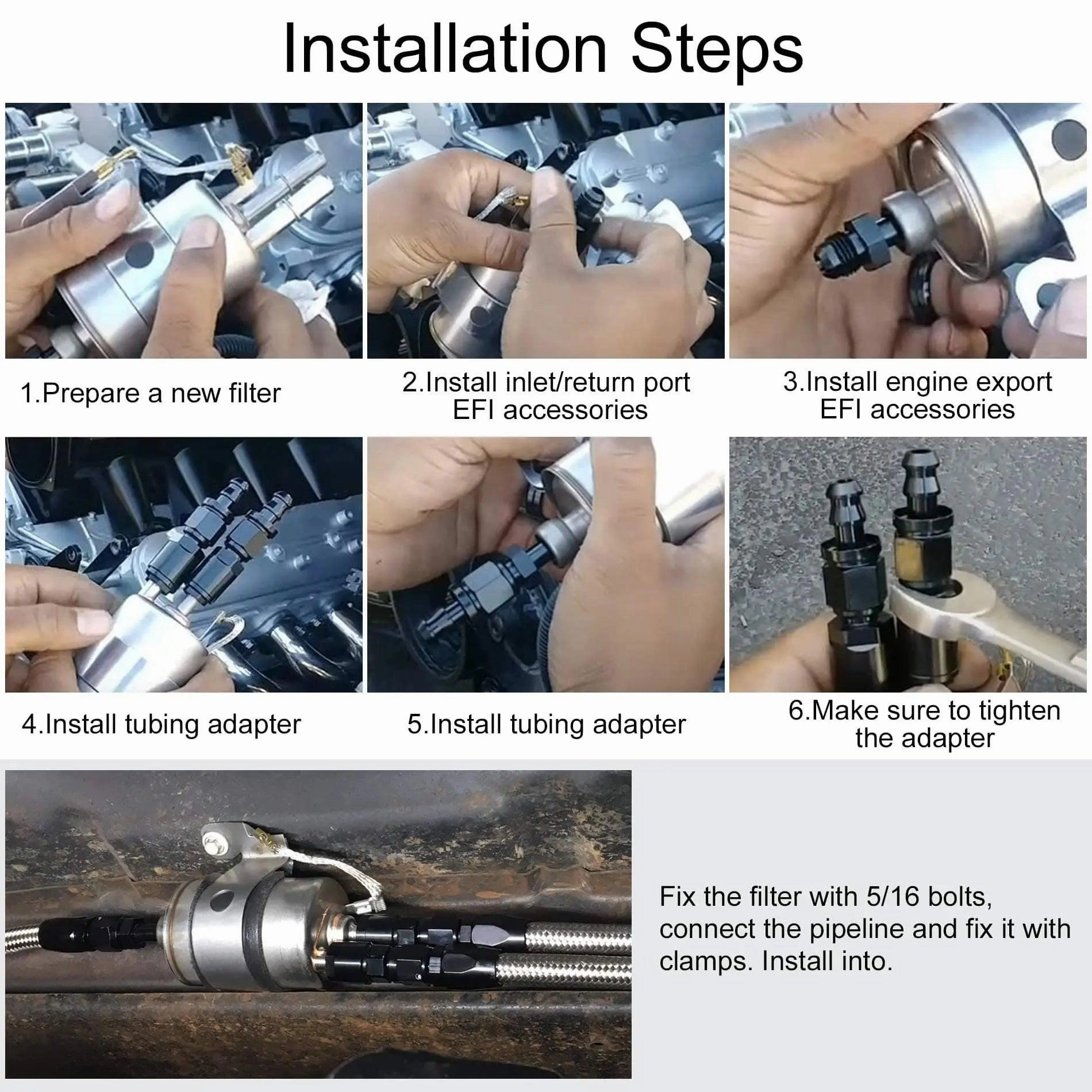 Installation Steps

1.Prepare a new filter

2.Install inlet/return port EFI accessories

3.Install engine export EFI accessories

4.Install tubing adapter

5.Install tubing adapter

6.Make sure to tighten the adapter

Fix the filter with 5/16 bolts, connect the pipeline and fix it with clamps. Install into.